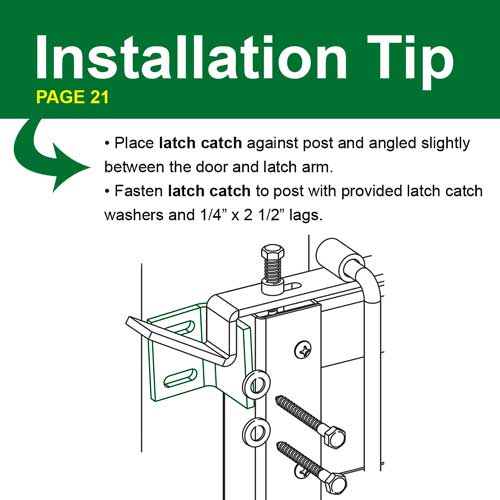 Installation Tip

PAGE 21

• Place latch catch against post and angled slightly between the door and latch arm.
• Fasten latch catch to post with provided latch catch washers and 1/4” x 2 1/2” lags.